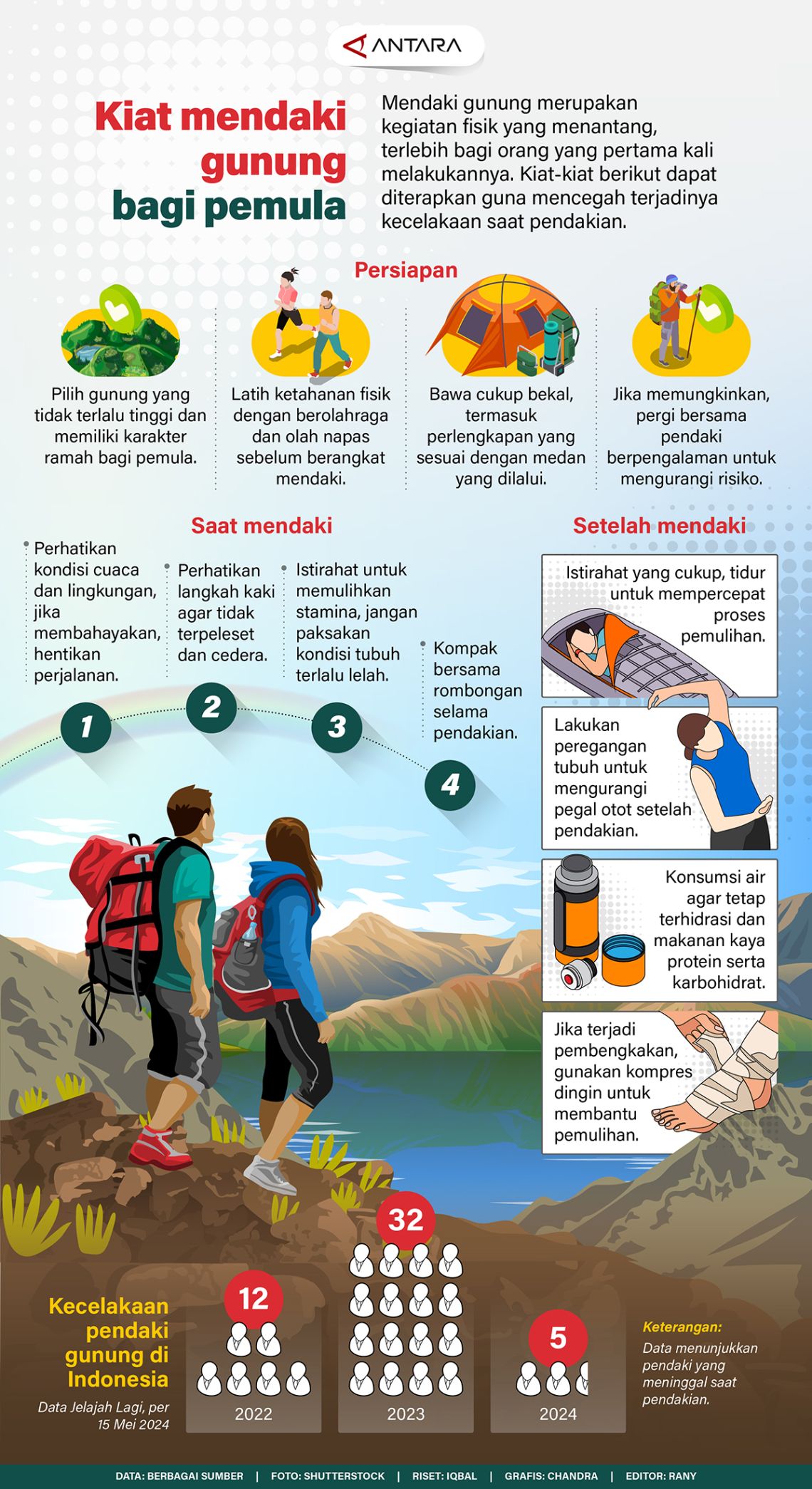 ANTARA

Kiat mendaki gunung bagi pemula

Mendaki gunung merupakan kegiatan fisik yang menantang, terlebih bagi orang yang pertama kali melakukannya. Kiat-kiat berikut dapat diterapkan guna mencegah terjadinya kecelakaan saat pendakian.

Persiapan

Pilih gunung yang tidak terlalu tinggi dan memiliki karakter ramah bagi pemula.

Latih ketahanan fisik dengan berolahraga dan olah napas sebelum berangkat mendaki.

Bawa cukup bekal, termasuk perlengkapan yang sesuai dengan medan yang dilalui.

Jika memungkinkan, pergi bersama pendaki berpengalaman untuk mengurangi risiko.

Saat mendaki

Perhatikan kondisi cuaca dan lingkungan, jika membahayakan, hentikan perjalanan.

Perhatikan langkah kaki agar tidak terpeleset dan cedera.

Istirahat untuk memulihkan stamina, jangan paksakan kondisi tubuh terlalu lelah.

Kompak bersama rombongan selama pendakian.

1

2

3

4

Setelah mendaki

Istirahat yang cukup, tidur untuk mempercepat proses pemulihan.

Lakukan peregangan tubuh untuk mengurangi pegal otot setelah pendakian.

Konsumsi air agar tetap terhidrasi dan makanan kaya protein serta karbohidrat.

Jika terjadi pembengkakan, gunakan kompres dingin untuk membantu pemulihan.

Kecelakaan pendaki gunung di Indonesia

Data Jelajah Lagi, per 15 Mei 2024

12
2022

32
2023

5
2024

Keterangan:
Data menunjukkan pendaki yang meninggal saat pendakian.

DATA: BERBAGAI SUMBER | FOTO: SHUTTERSTOCK | RISET: IQBAL | GRAFIS: CHANDRA | EDITOR: RANY