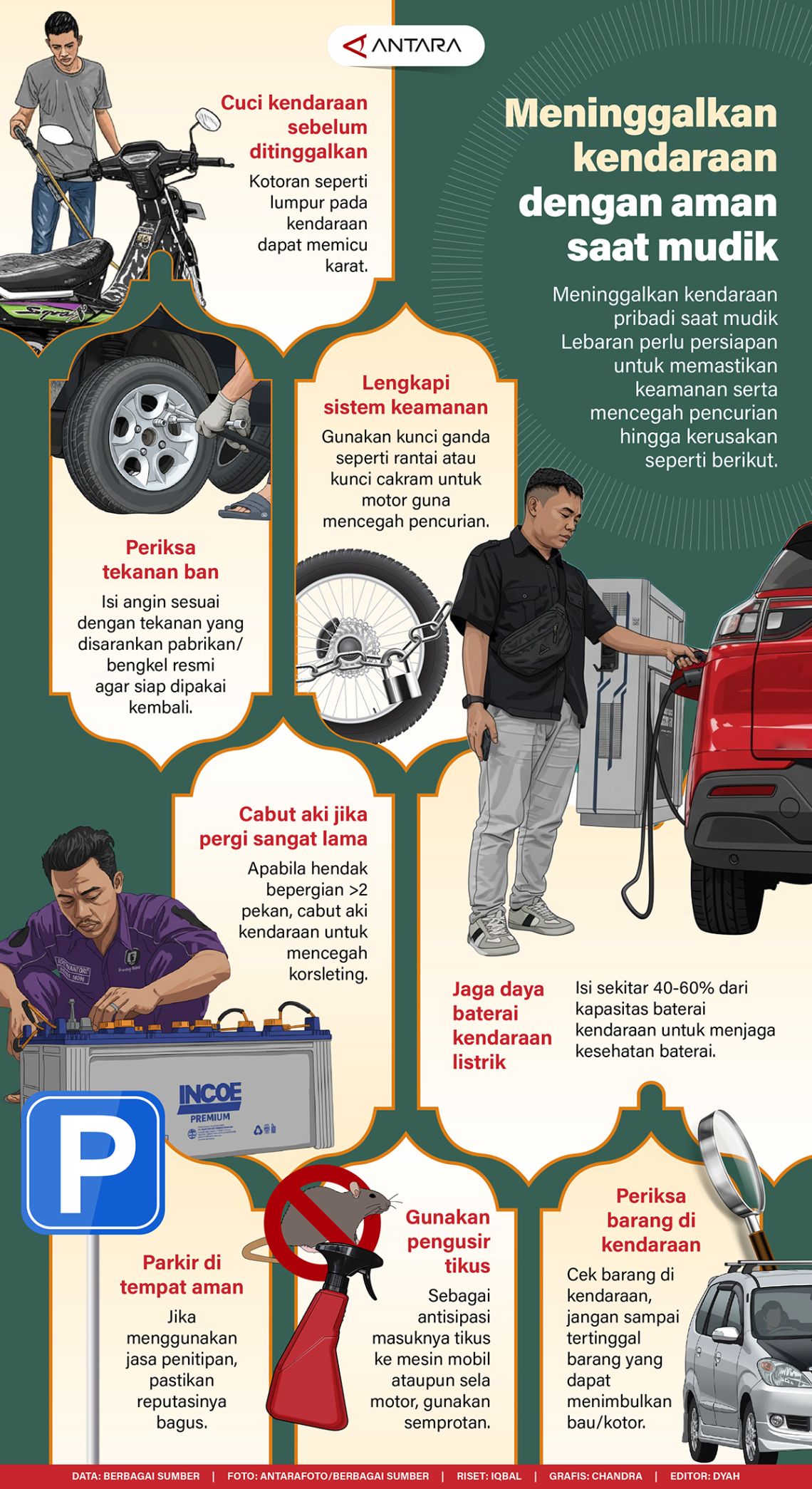 ANTARA

Meninggalkan kendaraan dengan aman saat mudik

Meninggalkan kendaraan pribadi saat mudik Lebaran perlu persiapan untuk memastikan keamanan serta mencegah pencurian hingga kerusakan seperti berikut.

Cuci kendaraan sebelum ditinggalkan

Kotoran seperti lumpur pada kendaraan dapat memicu karat.

Periksa tekanan ban

Isi angin sesuai dengan tekanan yang disarankan pabrikan/ bengkel resmi agar siap dipakai kembali.

Lengkapi sistem keamanan

Gunakan kunci ganda seperti rantai atau kunci cakram untuk motor guna mencegah pencurian.

Cabut aki jika pergi sangat lama

Apabila hendak bepergian >2 pekan, cabut aki kendaraan untuk mencegah korsleting.

INCOE PREMIUM

Jaga daya baterai kendaraan listrik

Isi sekitar 40-60% dari kapasitas baterai kendaraan untuk menjaga kesehatan baterai.

P

Parkir di tempat aman

Jika menggunakan jasa penitipan, pastikan reputasinya bagus.

Gunakan pengusir tikus

Sebagai antisipasi masuknya tikus ke mesin mobil ataupun sela motor, gunakan semprotan.

Periksa barang di kendaraan

Cek barang di kendaraan, jangan sampai tertinggal barang yang dapat menimbulkan bau/kotor.

DATA: BERBAGAI SUMBER | FOTO: ANTARAFOTO/BERBAGAI SUMBER | RISET: IQBAL | GRAFIS: CHANDRA | EDITOR: DYAH